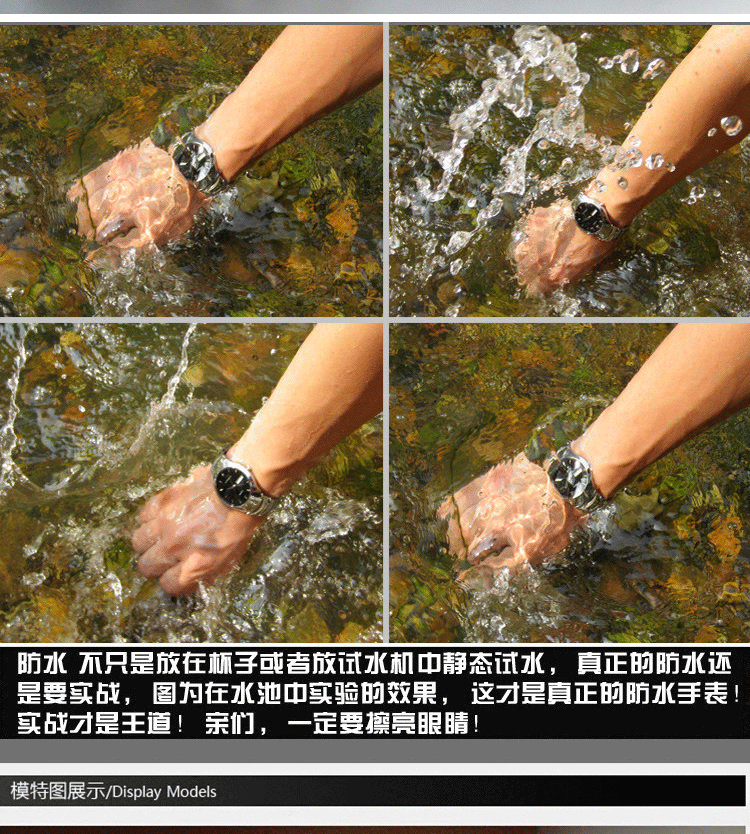 防水 不只是放在杯子或者放试水机中静态试水，真正的防水还是要实战，图为在水池中实验的效果，这才是真正的防水手表！实战才是王道！亲们，一定要擦亮眼睛！

模特图展示/Display Models